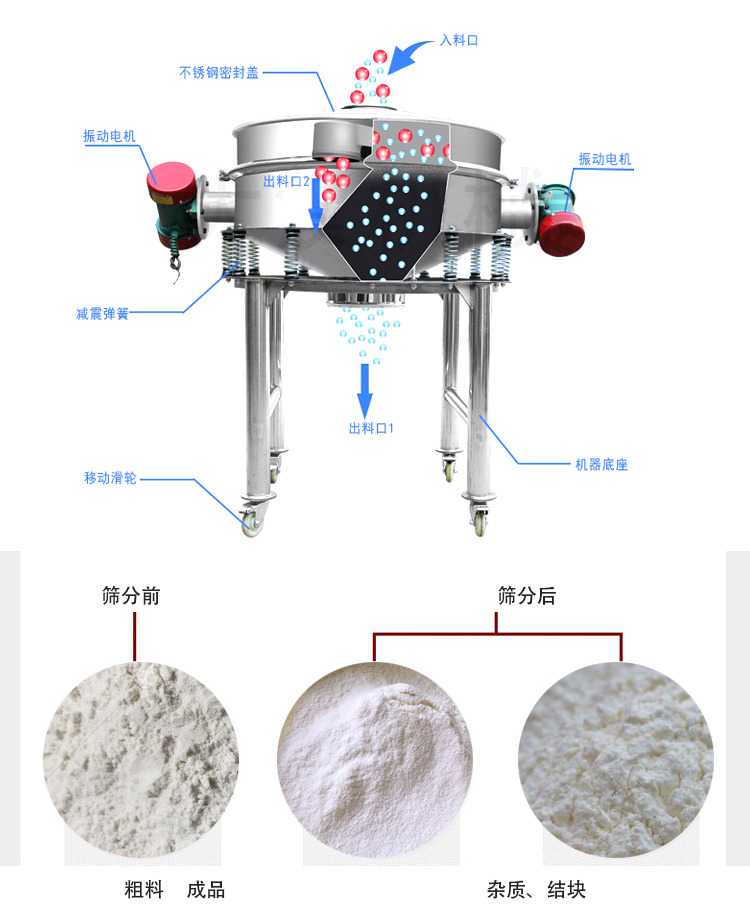 入料口
不锈钢密封盖
振动电机
振动电机
出料口2
减震弹簧
出料口1
机器底座
移动滑轮

筛分前
筛分后

粗料 成品
杂质、结块