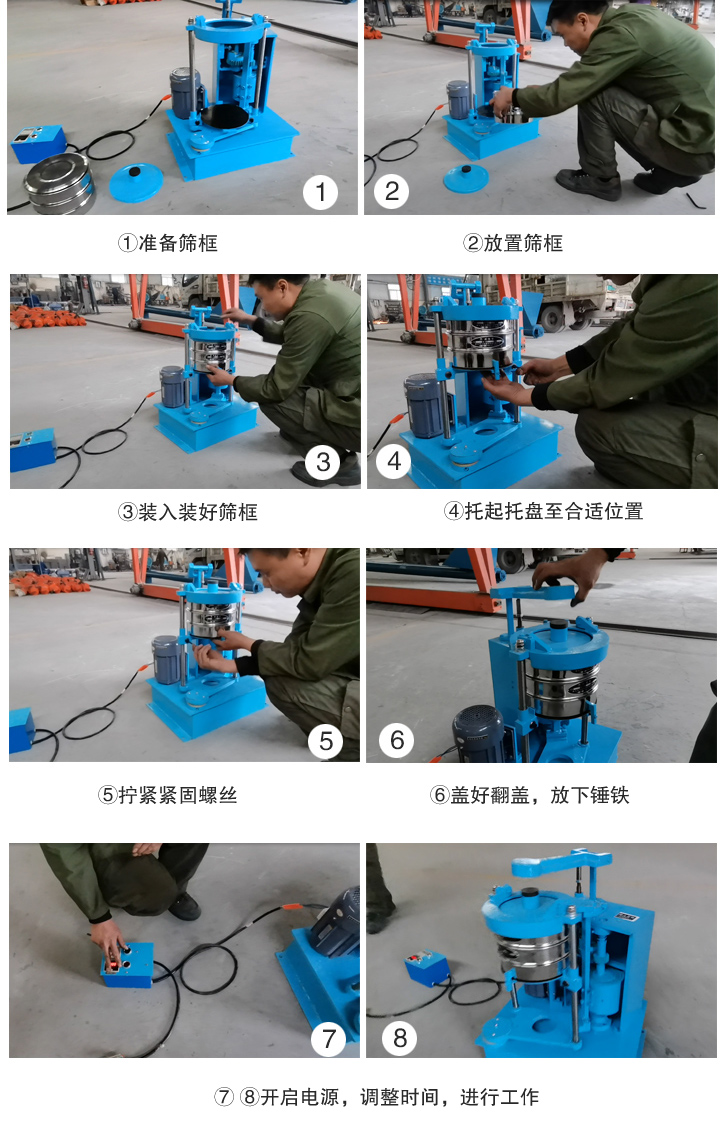 1

2

①准备筛框

②放置筛框

3

4

③装入装好筛框

④托起托盘至合适位置

5

6

⑤拧紧紧固螺丝

⑥盖好翻盖，放下锤铁

7

8

⑦ ⑧开启电源，调整时间，进行工作